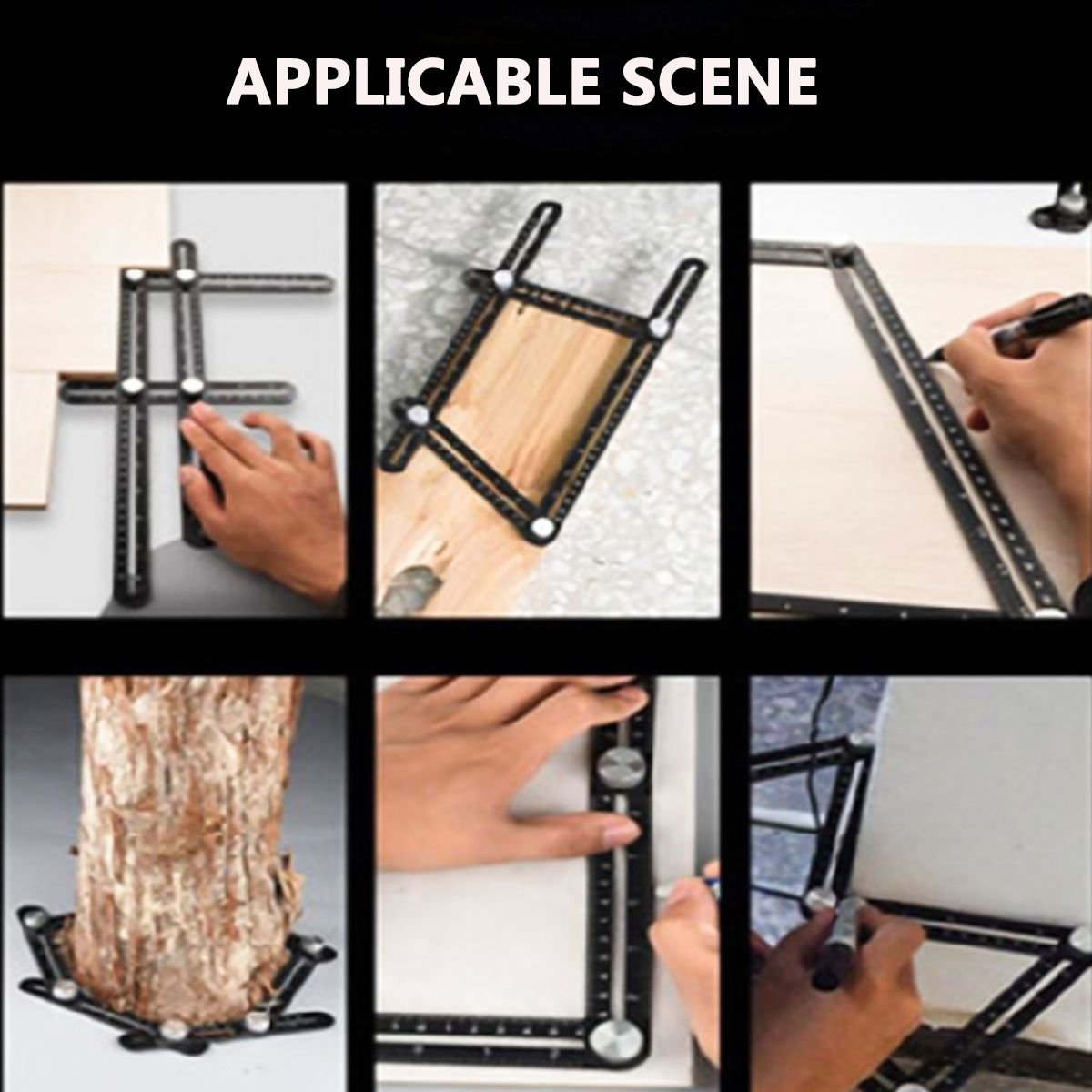 APPLICABLE SCENE