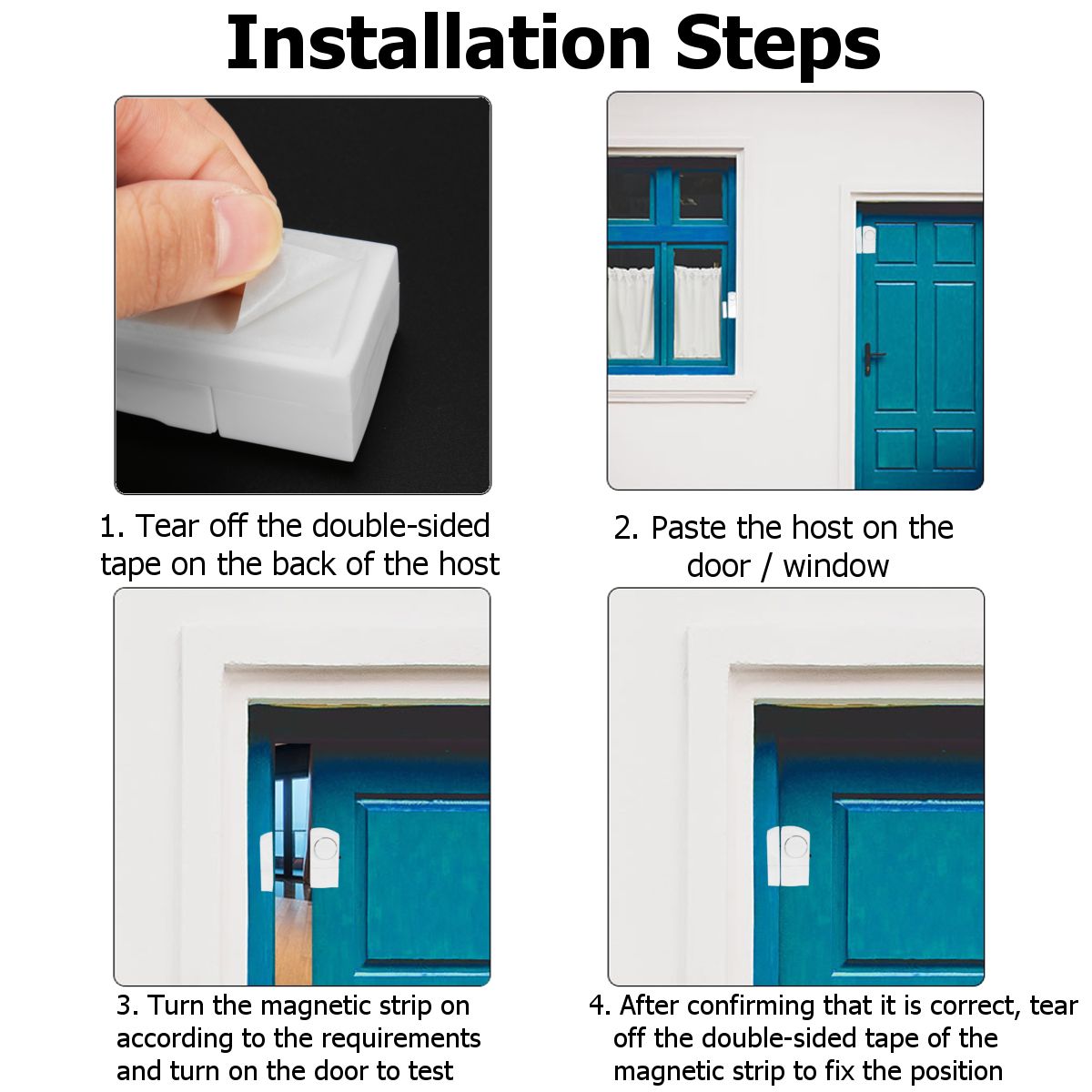 Installation Steps

1. Tear off the double-sided tape on the back of the host

2. Paste the host on the door / window

3. Turn the magnetic strip on according to the requirements and turn on the door to test

4. After confirming that it is correct, tear off the double-sided tape of the magnetic strip to fix the position