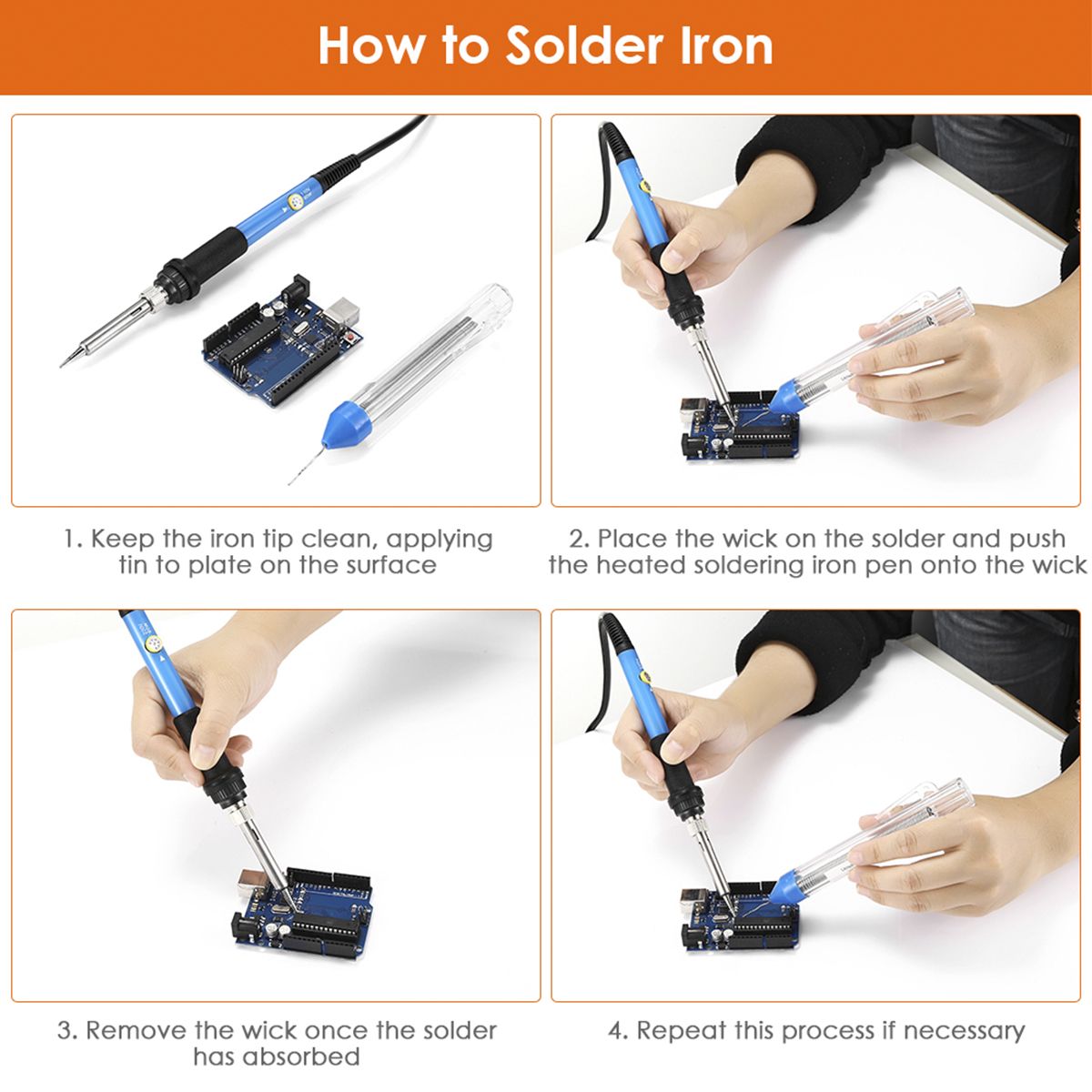 How to Solder Iron

1. Keep the iron tip clean, applying tin to plate on the surface

2. Place the wick on the solder and push the heated soldering iron pen onto the wick

3. Remove the wick once the solder has absorbed

4. Repeat this process if necessary