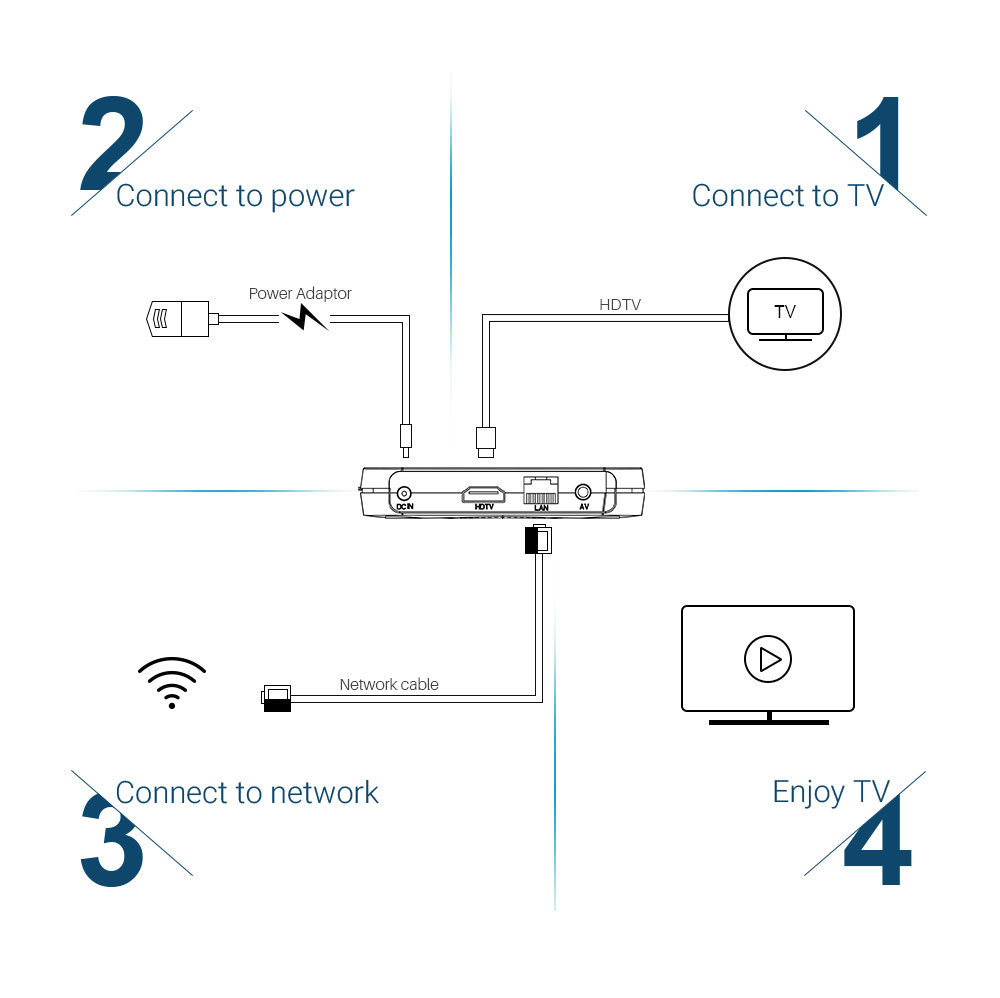 2 Connect to power

1 Connect to TV

Power Adaptor

HDTV

TV

DC IN

HDTV

LAN

AV

Network cable

3 Connect to network

Enjoy TV 4