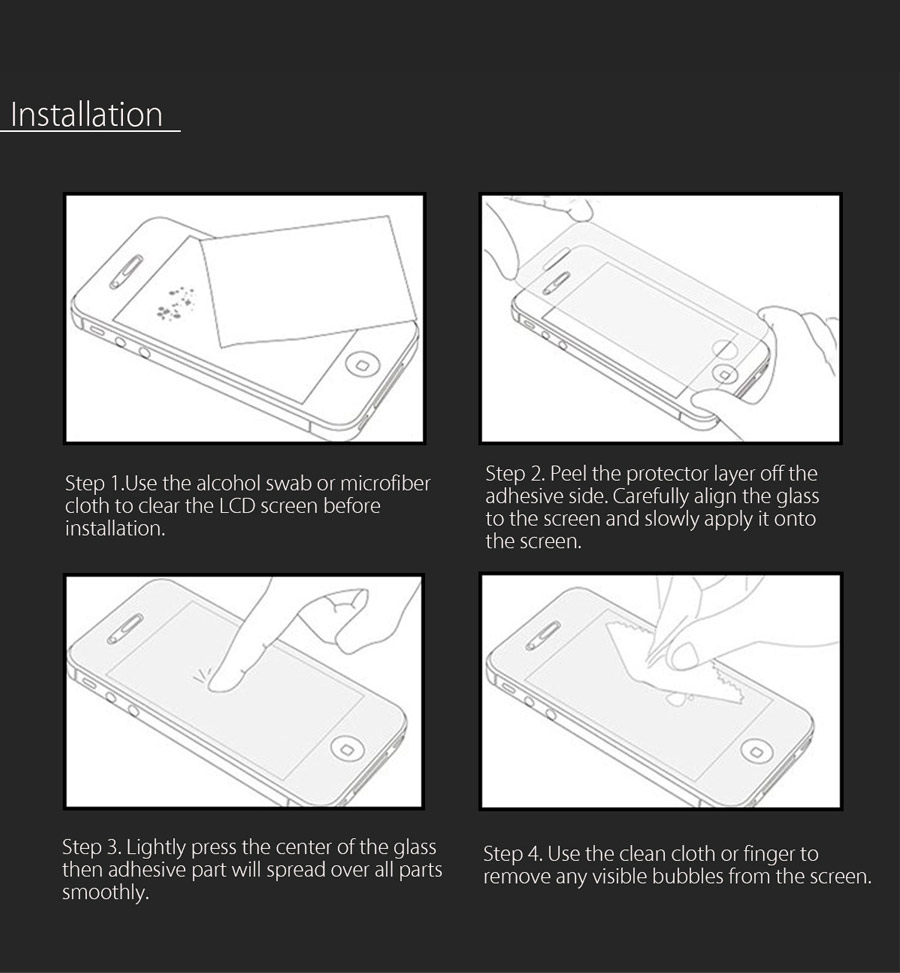 Installation

Step 1.Use the alcohol swab or microfiber cloth to clear the LCD screen before installation.

Step 2. Peel the protector layer off the adhesive side. Carefully align the glass to the screen and slowly apply it onto the screen.

Step 3. Lightly press the center of the glass then adhesive part will spread over all parts smoothly.

Step 4. Use the clean cloth or finger to remove any visible bubbles from the screen.