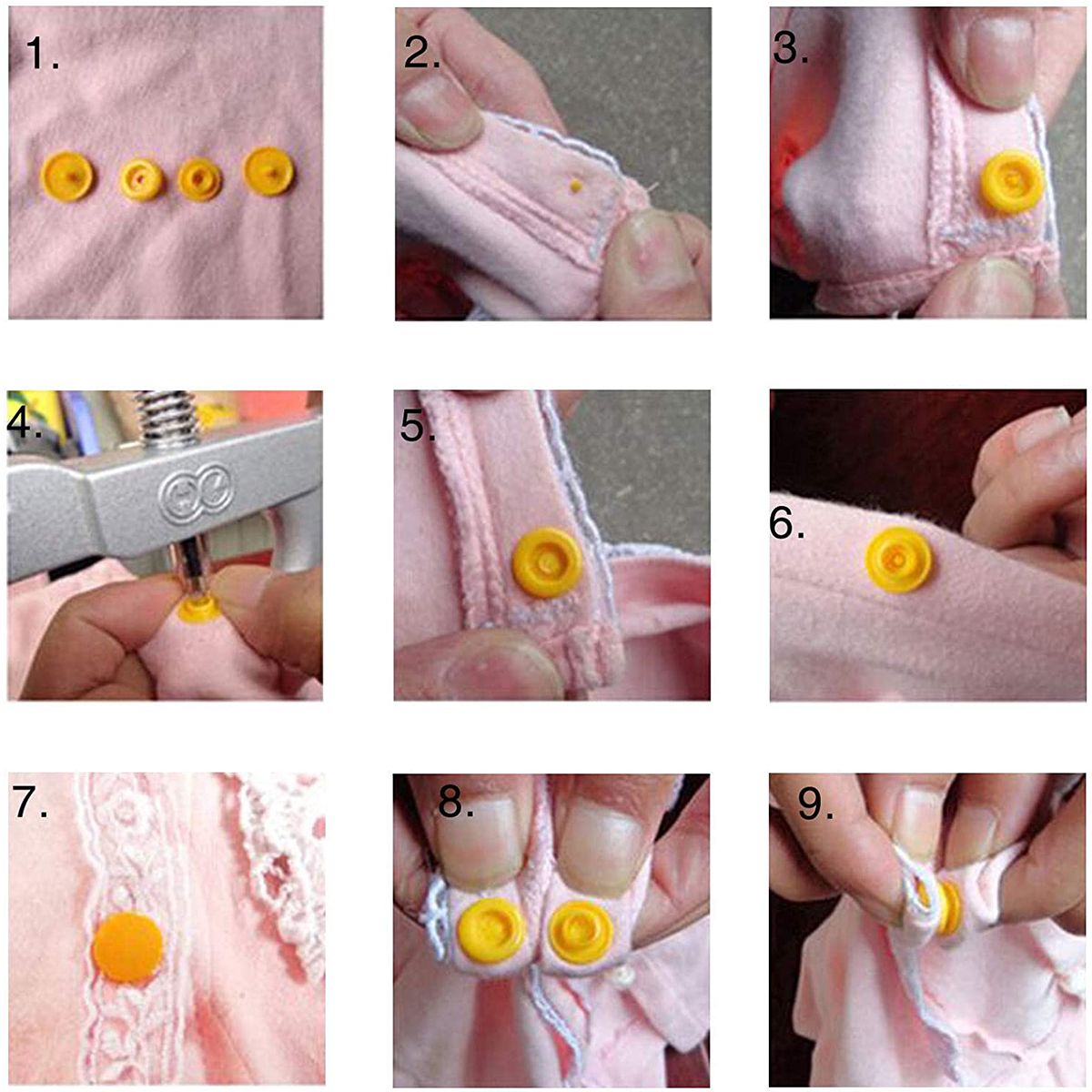 1.

2.

3.

4.

5.

6.

7.

8.

9.