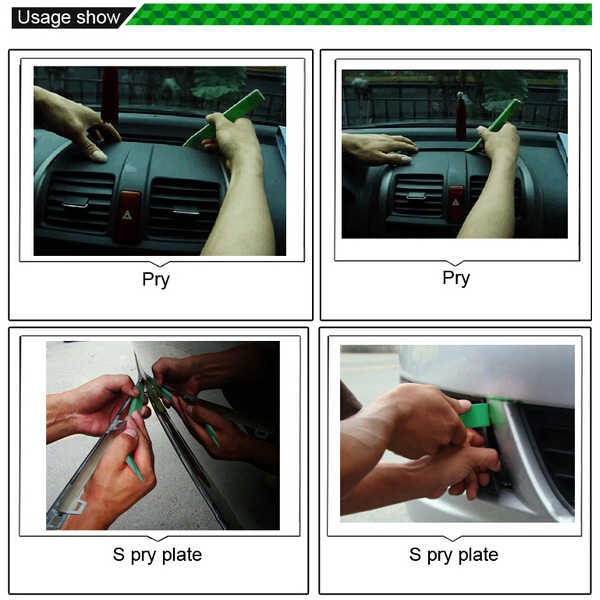 Usage show

Pry

Pry

S pry plate

S pry plate