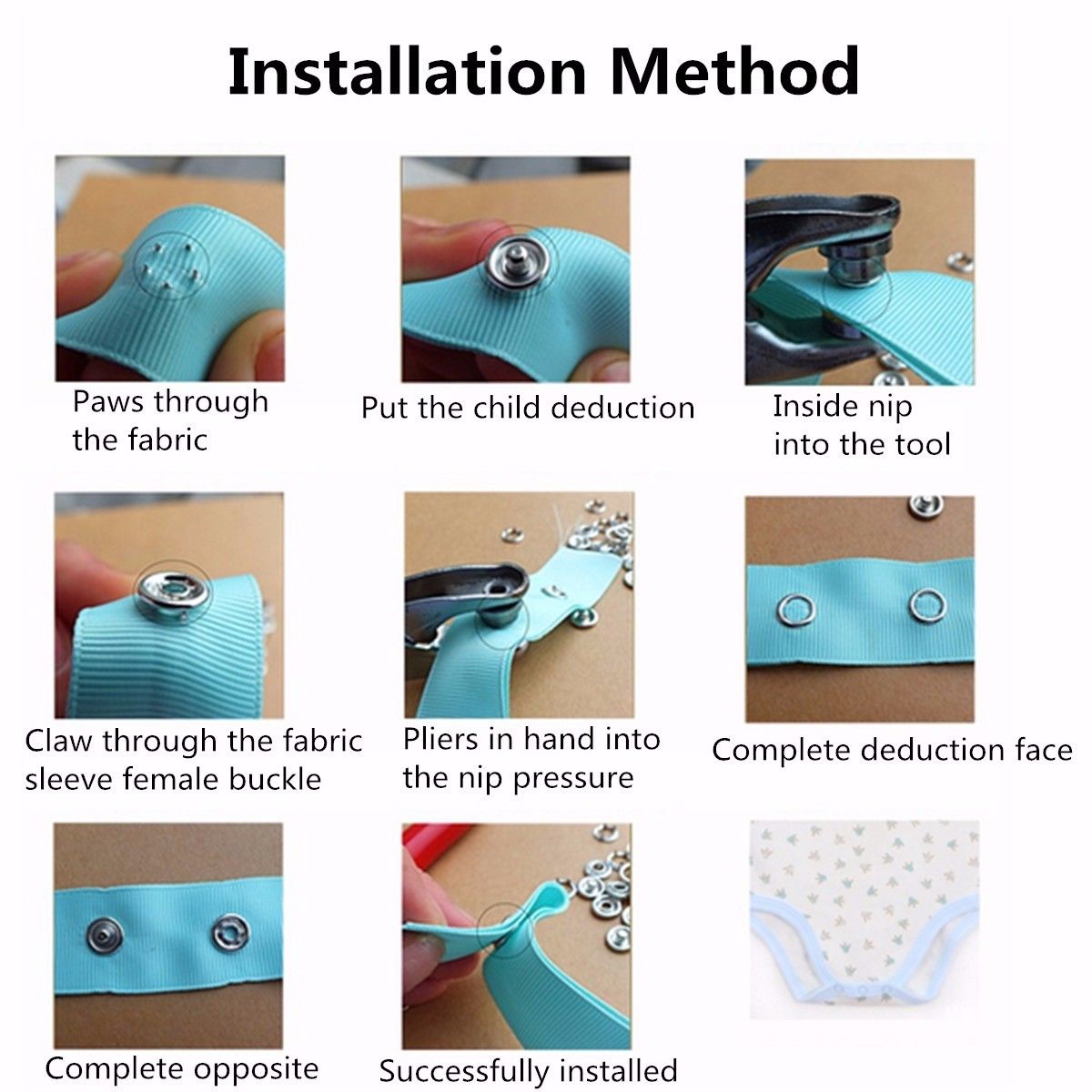 Installation Method

Paws through the fabric

Put the child deduction

Inside nip into the tool

Claw through the fabric sleeve female buckle

Pliers in hand into the nip pressure

Complete deduction face

Complete opposite

Successfully installed