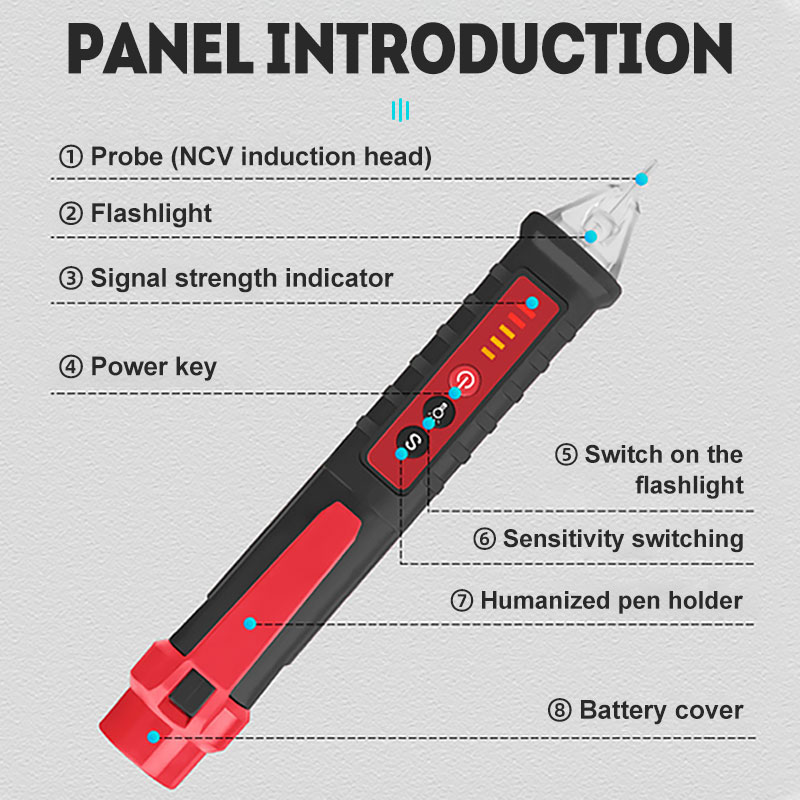 PANEL INTRODUCTION

① Probe (NCV induction head)

② Flashlight

③ Signal strength indicator

④ Power key

S

⑤ Switch on the flashlight

⑥ Sensitivity switching

⑦ Humanized pen holder

⑧ Battery cover