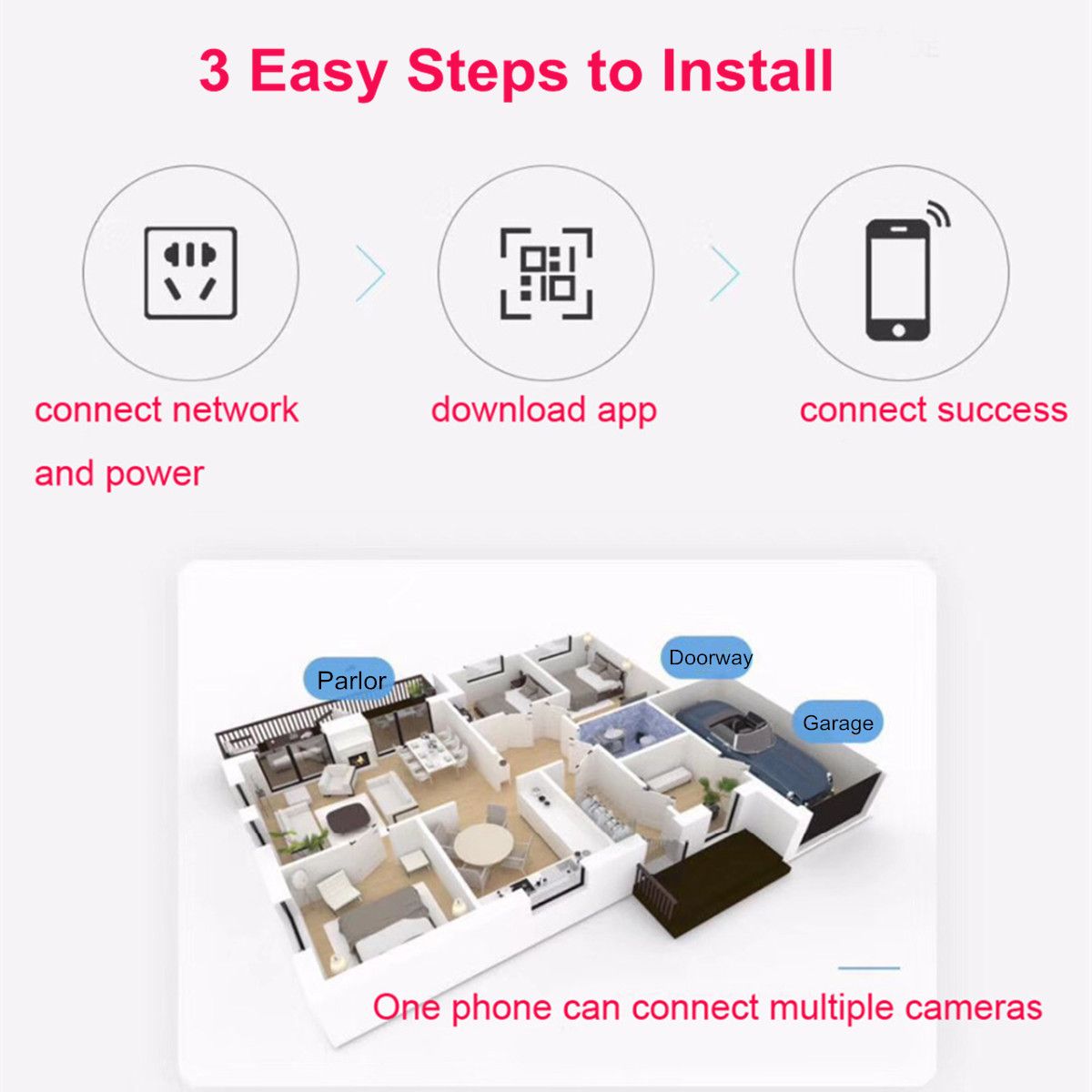 3 Easy Steps to Install

connect network and power

download app

connect success

Parlor

Doorway

Garage

One phone can connect multiple cameras