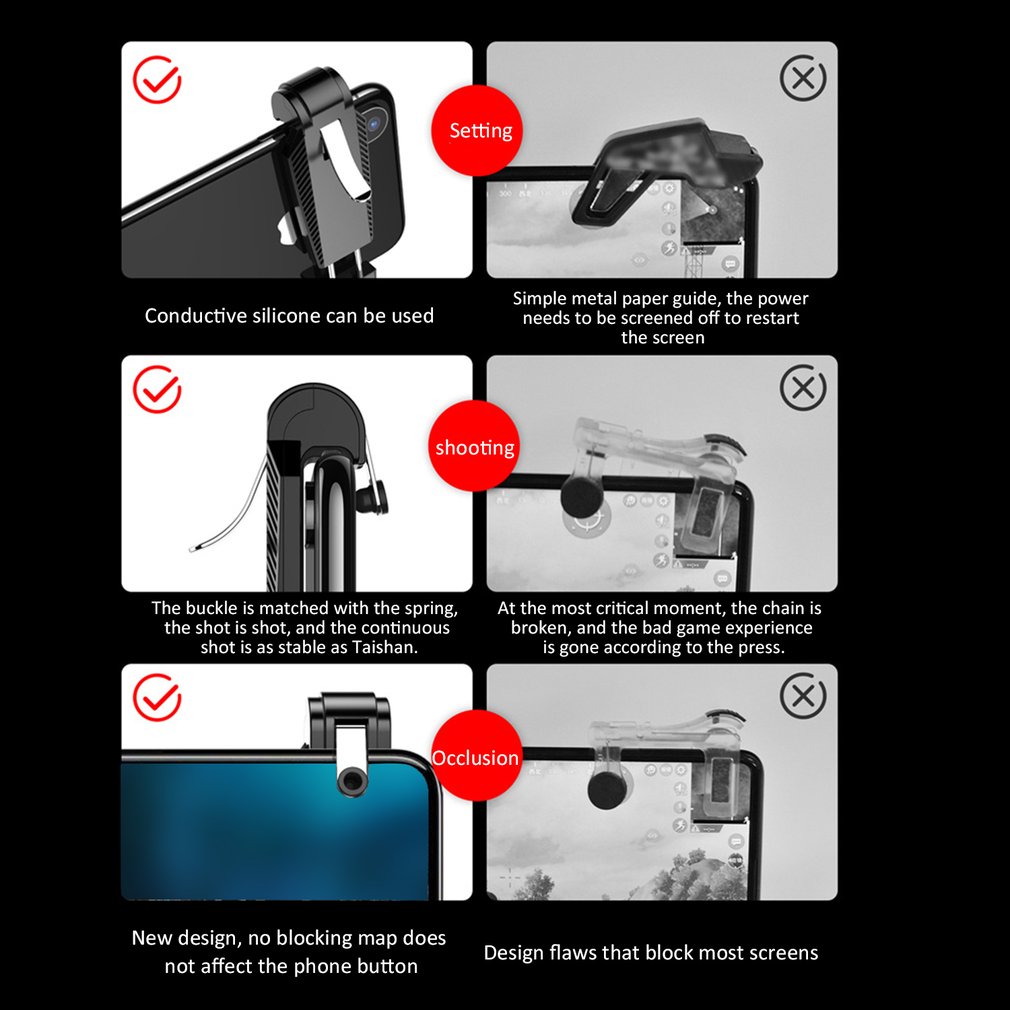 Setting

Conductive silicone can be used

Simple metal paper guide, the power needs to be screened off to restart the screen

shooting

The buckle is matched with the spring, the shot is shot, and the continuous shot is as stable as Taishan.

At the most critical moment, the chain is broken, and the bad game experience is gone according to the press.

Occlusion

New design, no blocking map does not affect the phone button

Design flaws that block most screens