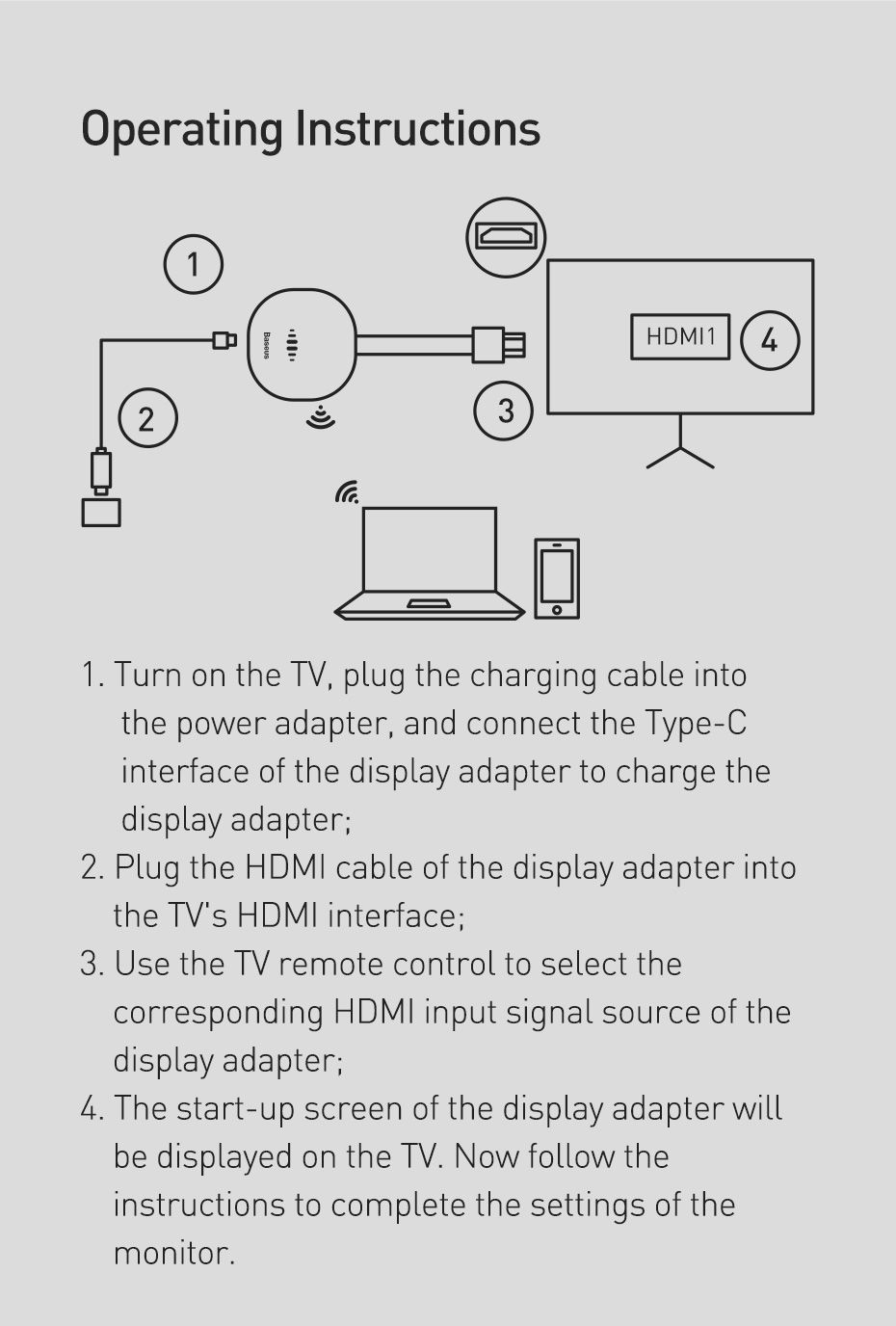 Operating Instructions

1

Baseus

HDMI1

4

2

3

1. Turn on the TV, plug the charging cable into the power adapter, and connect the Type-C interface of the display adapter to charge the display adapter;
2. Plug the HDMI cable of the display adapter into the TV's HDMI interface;
3. Use the TV remote control to select the corresponding HDMI input signal source of the display adapter;
4. The start-up screen of the display adapter will be displayed on the TV. Now follow the instructions to complete the settings of the monitor.