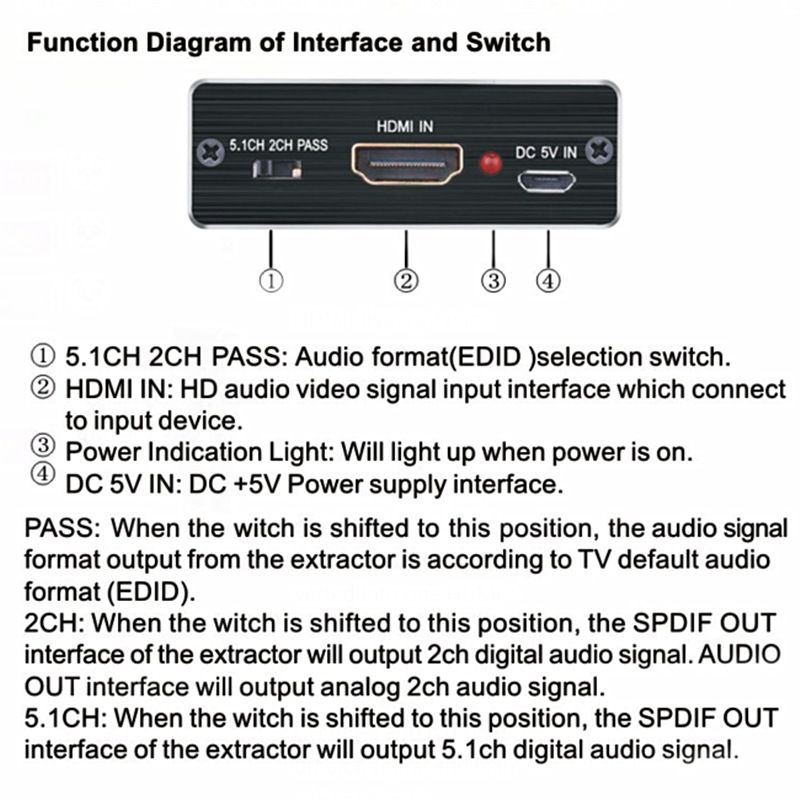 Function Diagram of Interface and Switch

5.1CH 2CH PASS

HDMI IN

DC 5V IN

①

②

③

④

① 5.1CH 2CH PASS: Audio format(EDID )selection switch.
② HDMI IN: HD audio video signal input interface which connect to input device.
③ Power Indication Light: Will light up when power is on.
④ DC 5V IN: DC +5V Power supply interface.

PASS: When the witch is shifted to this position, the audio signal format output from the extractor is according to TV default audio format (EDID).
2CH: When the witch is shifted to this position, the SPDIF OUT interface of the extractor will output 2ch digital audio signal. AUDIO OUT interface will output analog 2ch audio signal.
5.1CH: When the witch is shifted to this position, the SPDIF OUT interface of the extractor will output 5.1ch digital audio signal.