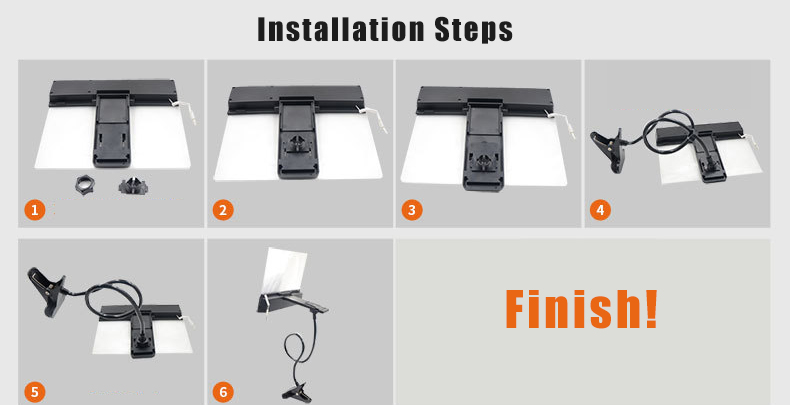 Installation Steps

1

2

3

4

5

6

Finish!