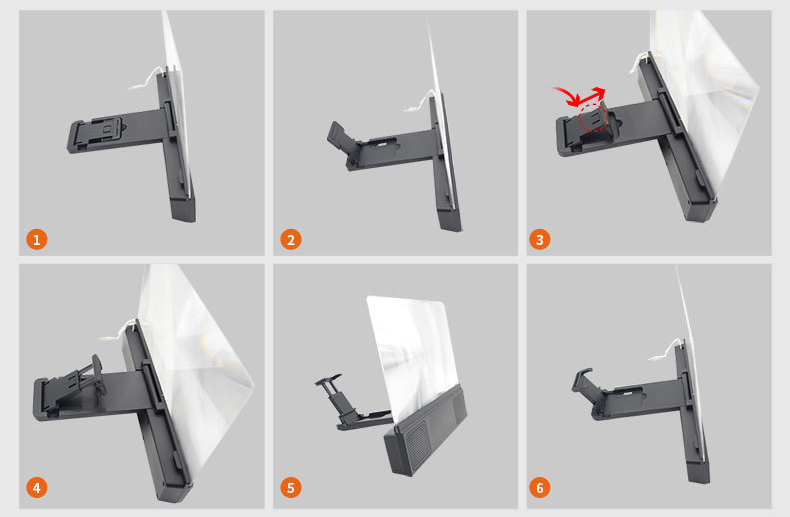 1

2

3

4

5

6