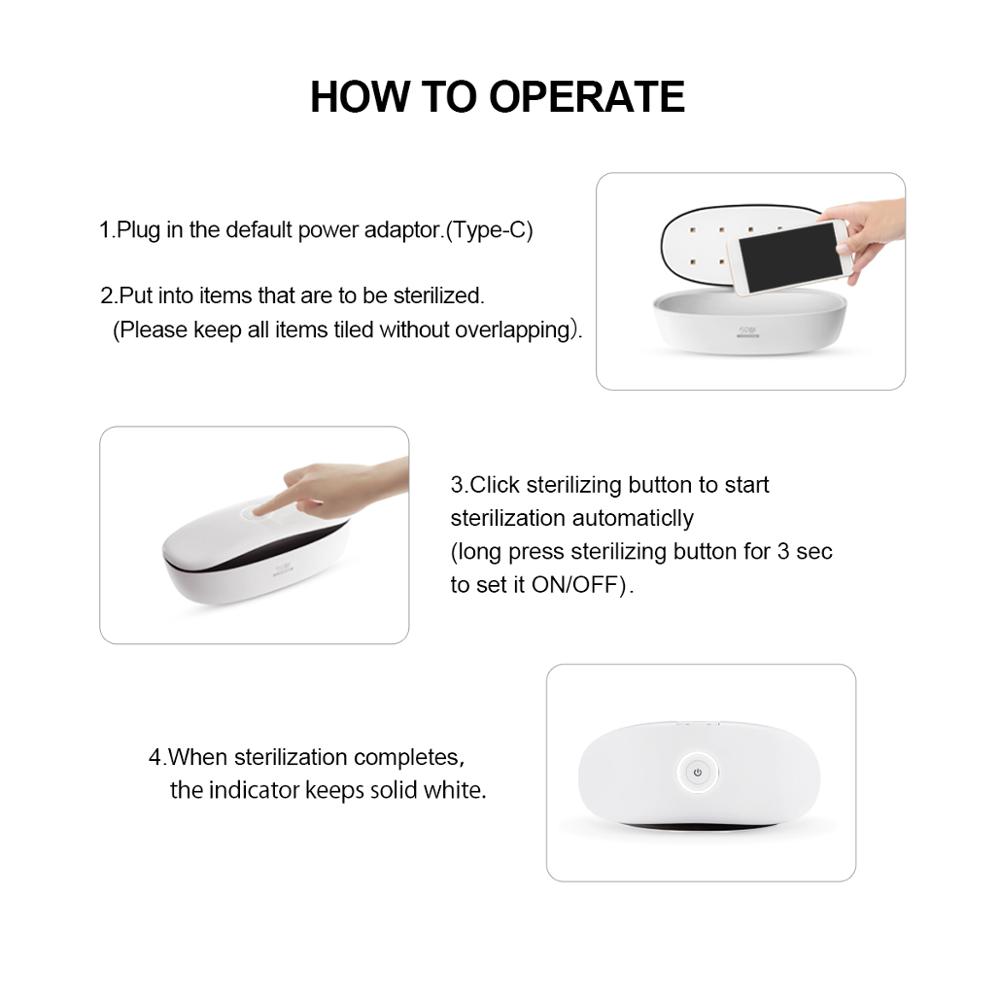 HOW TO OPERATE

1.Plug in the default power adaptor.(Type-C)

2.Put into items that are to be sterilized.
(Please keep all items tiled without overlapping).

3.Click sterilizing button to start sterilization automaticlly
(long press sterilizing button for 3 sec to set it ON/OFF).

4.When sterilization completes,
the indicator keeps solid white.