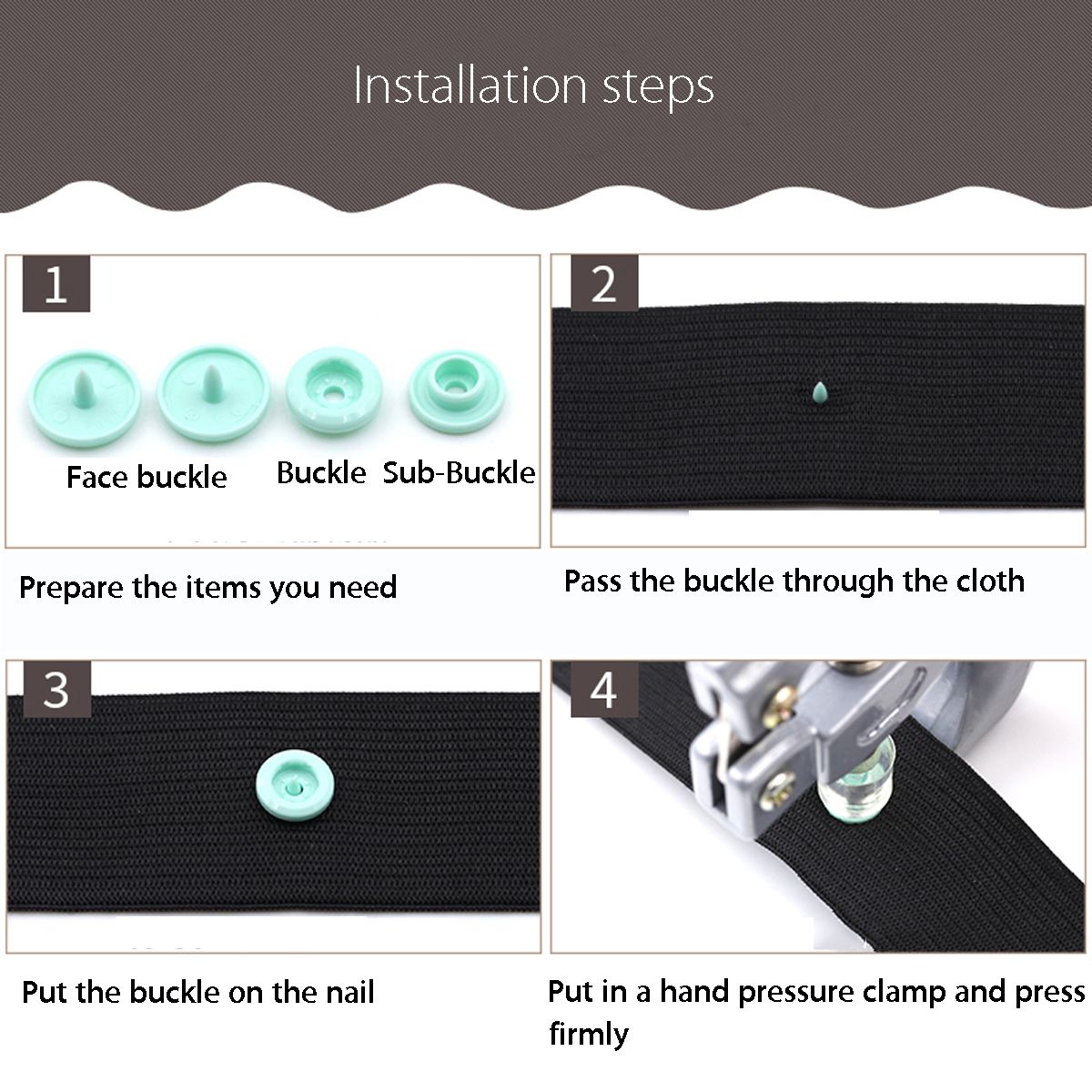 Installation steps

1

Face buckle Buckle Sub-Buckle

Prepare the items you need

2

Pass the buckle through the cloth

3

Put the buckle on the nail

4

Put in a hand pressure clamp and press firmly