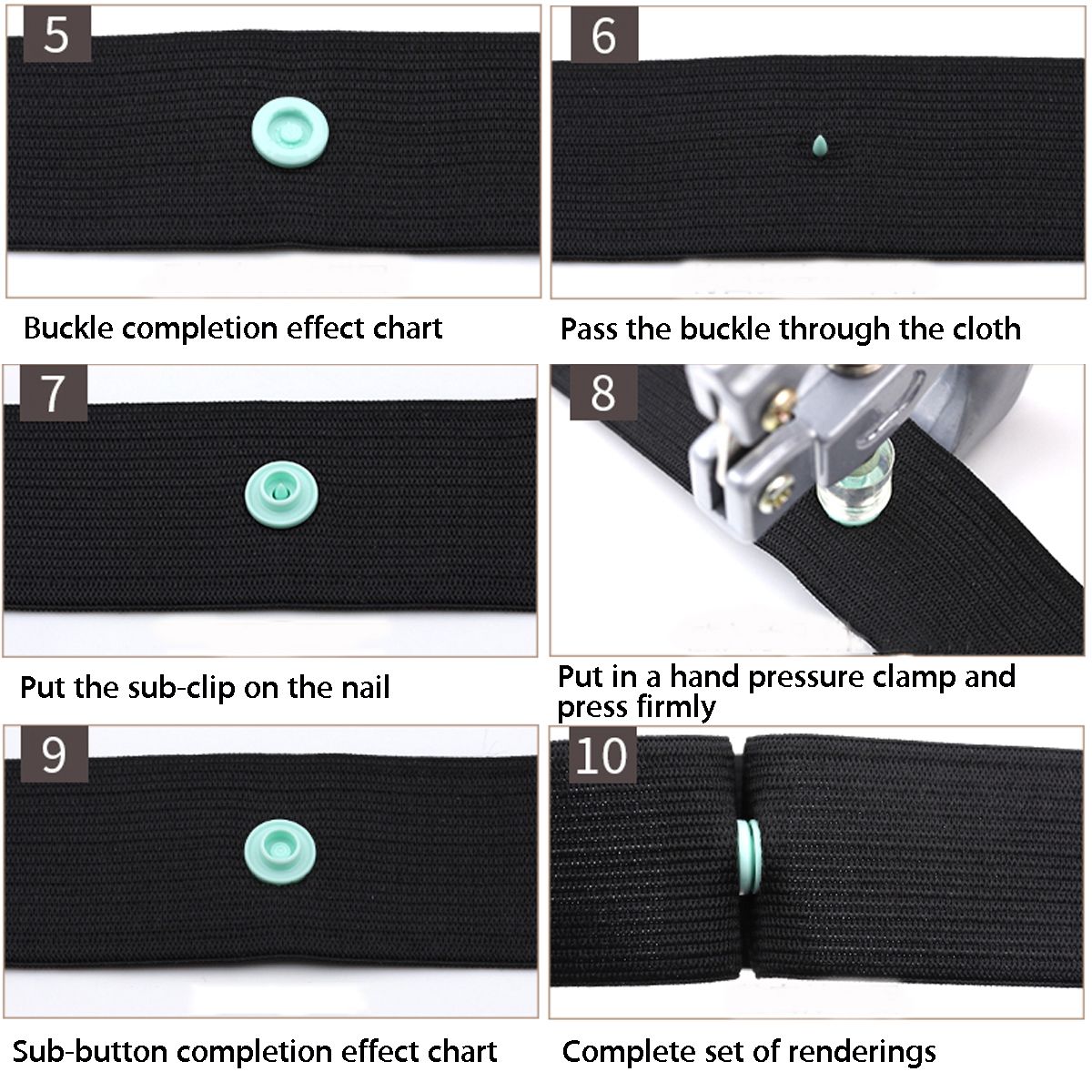 5

Buckle completion effect chart

6

Pass the buckle through the cloth

7

Put the sub-clip on the nail

8

Put in a hand pressure clamp and press firmly

9

Sub-button completion effect chart

10

Complete set of renderings